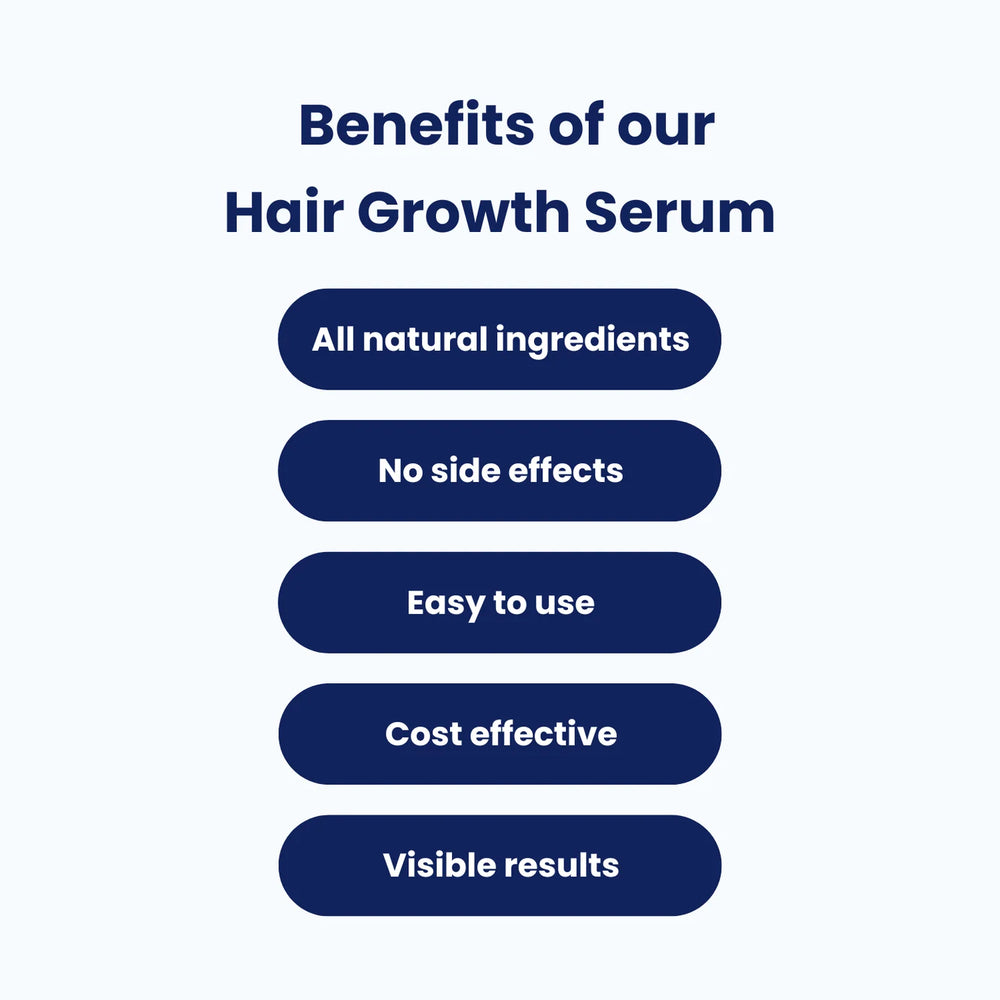 Benefits of our
Hair Growth Serum

All natural ingredients

No side effects

Easy to use

Cost effective

Visible results